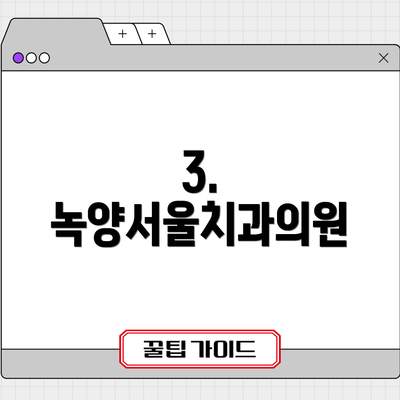 + +

×

3.
녹양서울치과의원

꿀팁 가이드