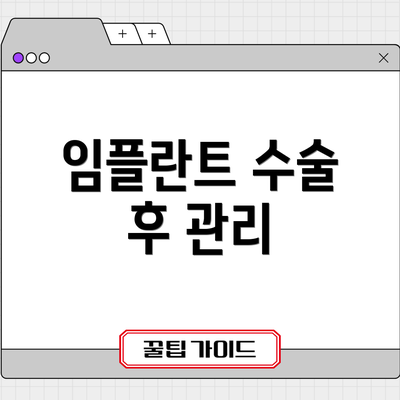 + +

×

임플란트 수술
후 관리

꿀팁 가이드