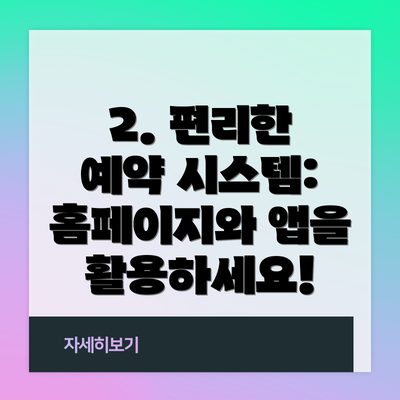 2. 편리한 예약 시스템: 홈페이지와 앱을 활용하세요!

자세히보기